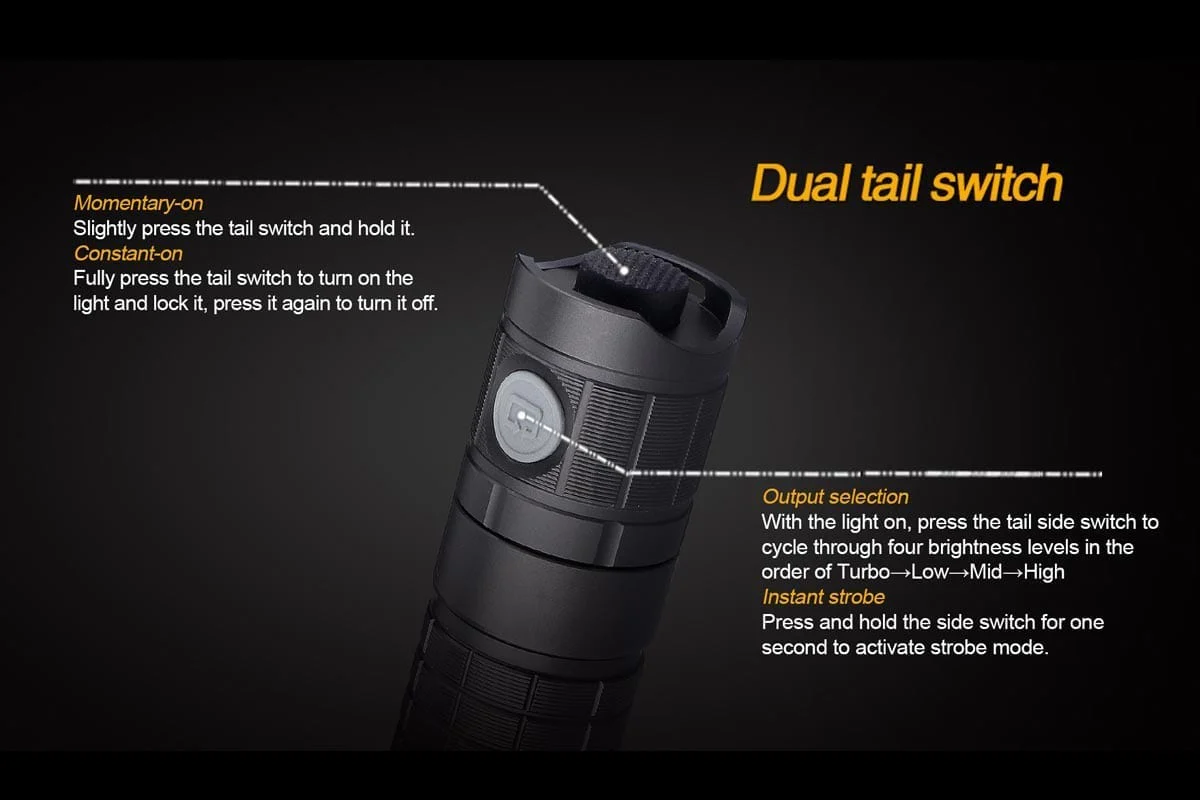 Dual tail switch

Momentary-on
Slightly press the tail switch and hold it.
Constant-on
Fully press the tail switch to turn on the light and lock it, press it again to turn it off.

Output selection
With the light on, press the tail side switch to cycle through four brightness levels in the order of Turbo→Low→Mid→High
Instant strobe
Press and hold the side switch for one second to activate strobe mode.